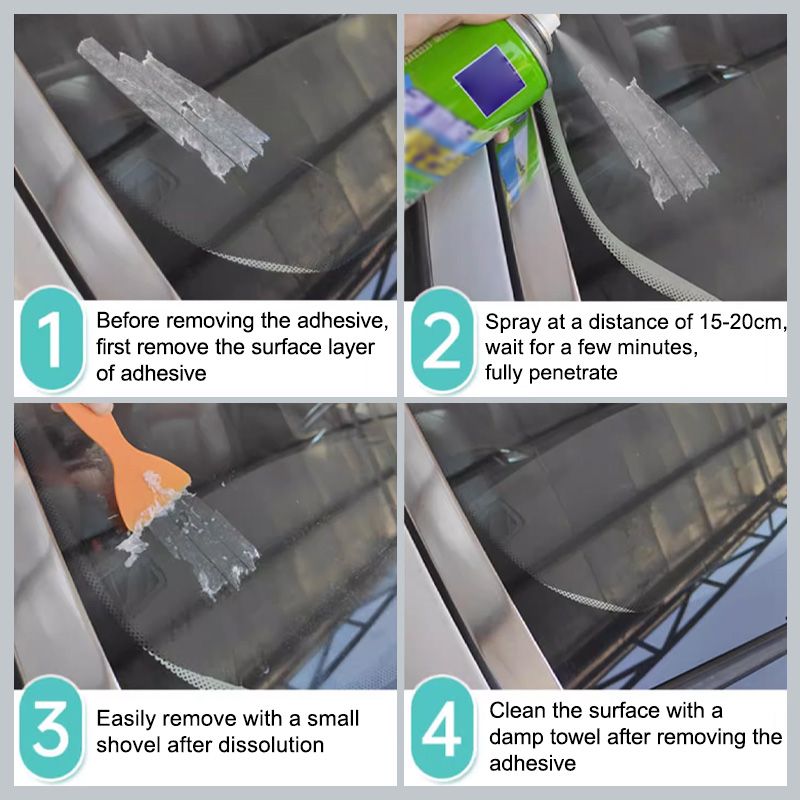 1
Before removing the adhesive, first remove the surface layer of adhesive

2
Spray at a distance of 15-20cm, wait for a few minutes, fully penetrate

3
Easily remove with a small shovel after dissolution

4
Clean the surface with a damp towel after removing the adhesive