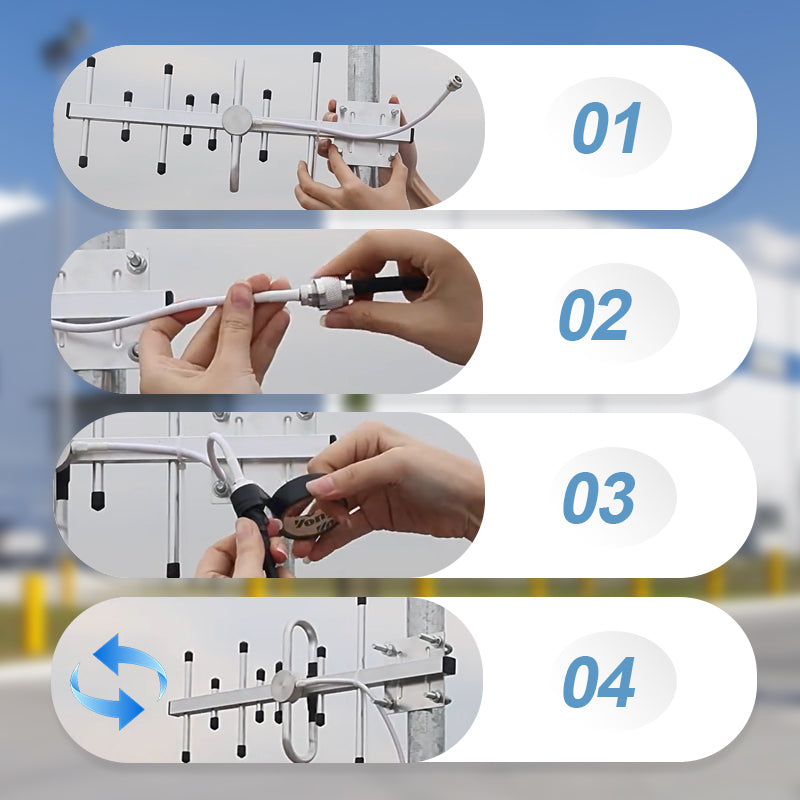 01

02

03

04